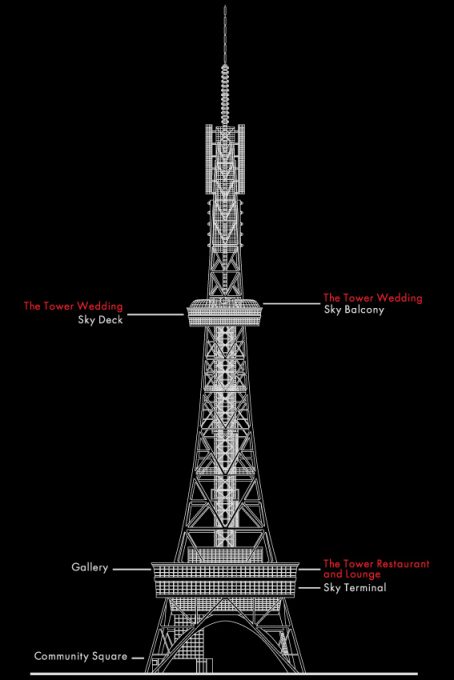 The Tower Wedding
Sky Deck

The Tower Wedding
Sky Balcony

Gallery

The Tower Restaurant and Lounge
Sky Terminal

Community Square