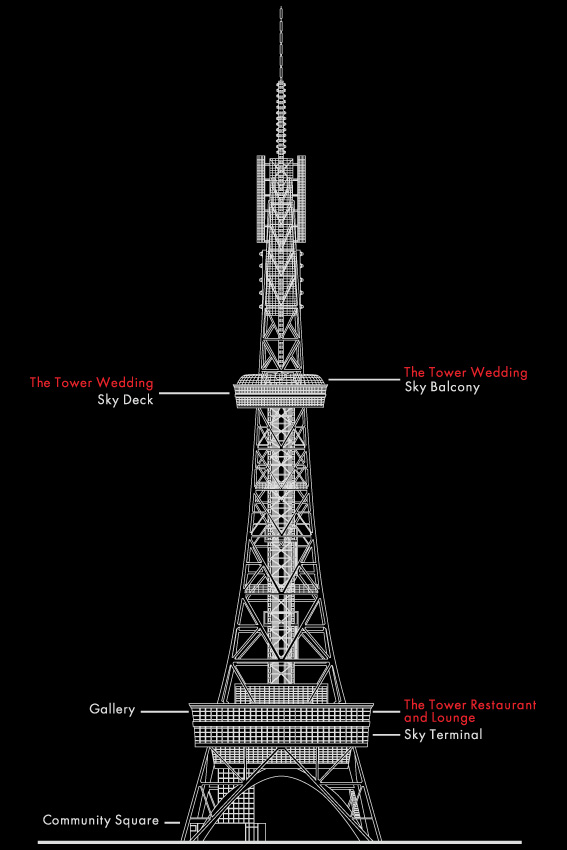 The Tower Wedding
Sky Deck

The Tower Wedding
Sky Balcony

Gallery

The Tower Restaurant and Lounge
Sky Terminal

Community Square